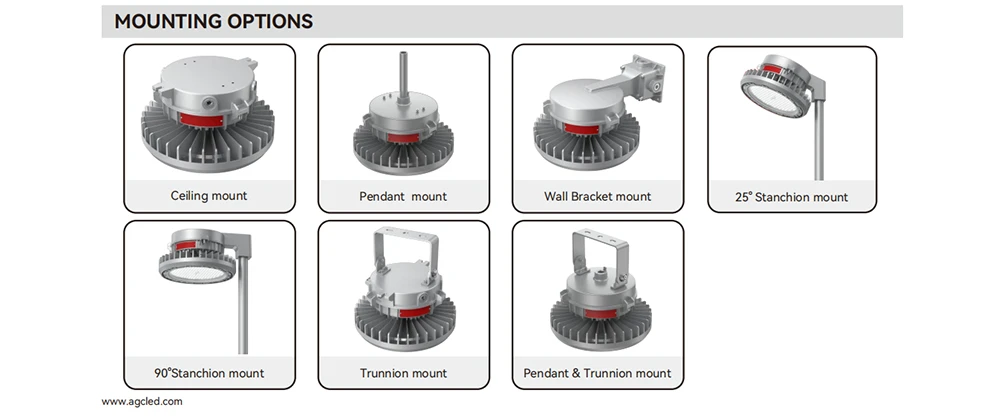 MOUNTING OPTIONS

Ceiling mount

Pendant mount

Wall Bracket mount

25° Stanchion mount

90°Stanchion mount

Trunnion mount

Pendant & Trunnion mount

www.agcled.com