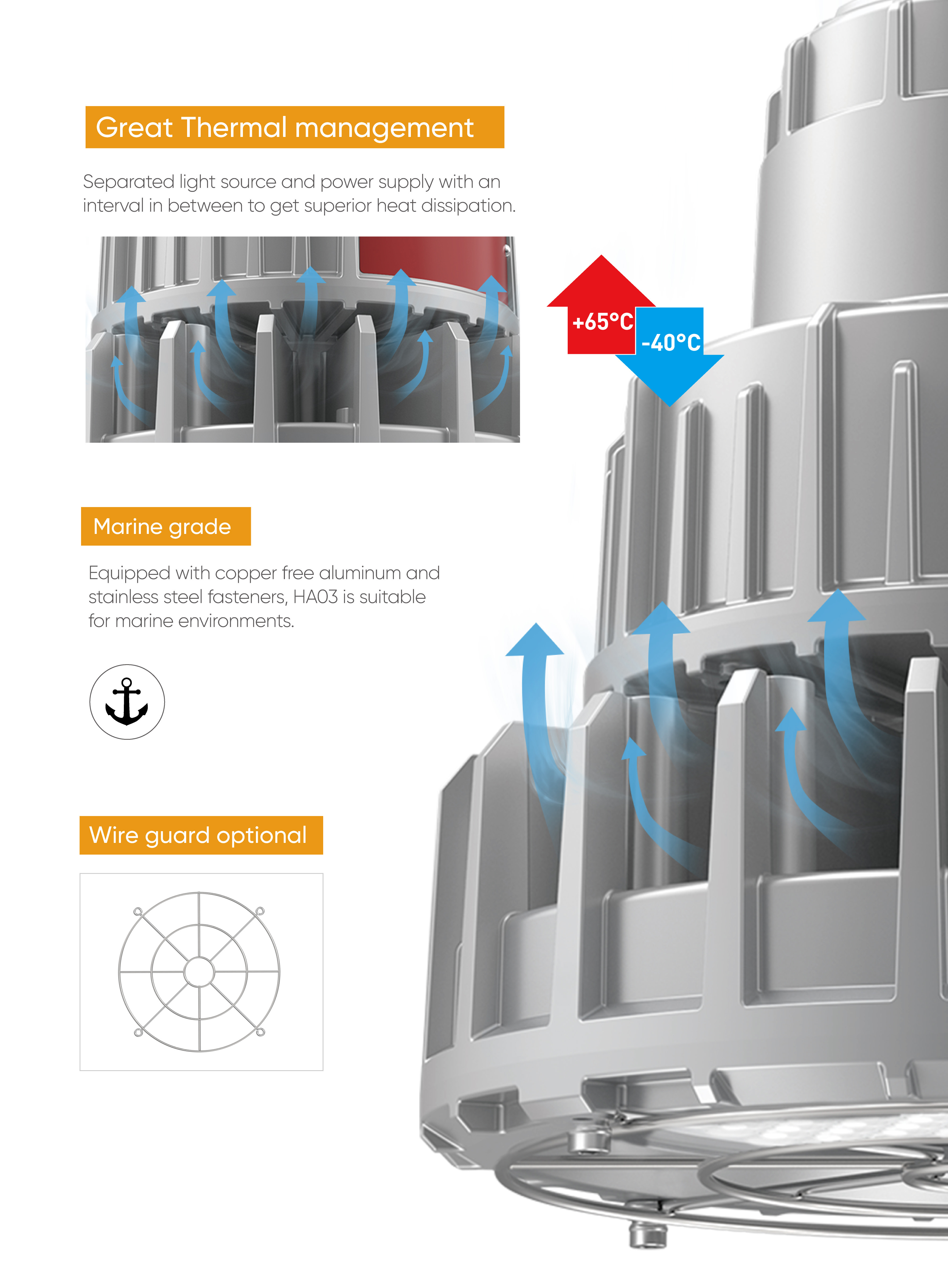 Great Thermal management

Separated light source and power supply with an interval in between to get superior heat dissipation.

+65°C

-40°C

Marine grade

Equipped with copper free aluminum and stainless steel fasteners, HA03 is suitable for marine environments.

Wire guard optional