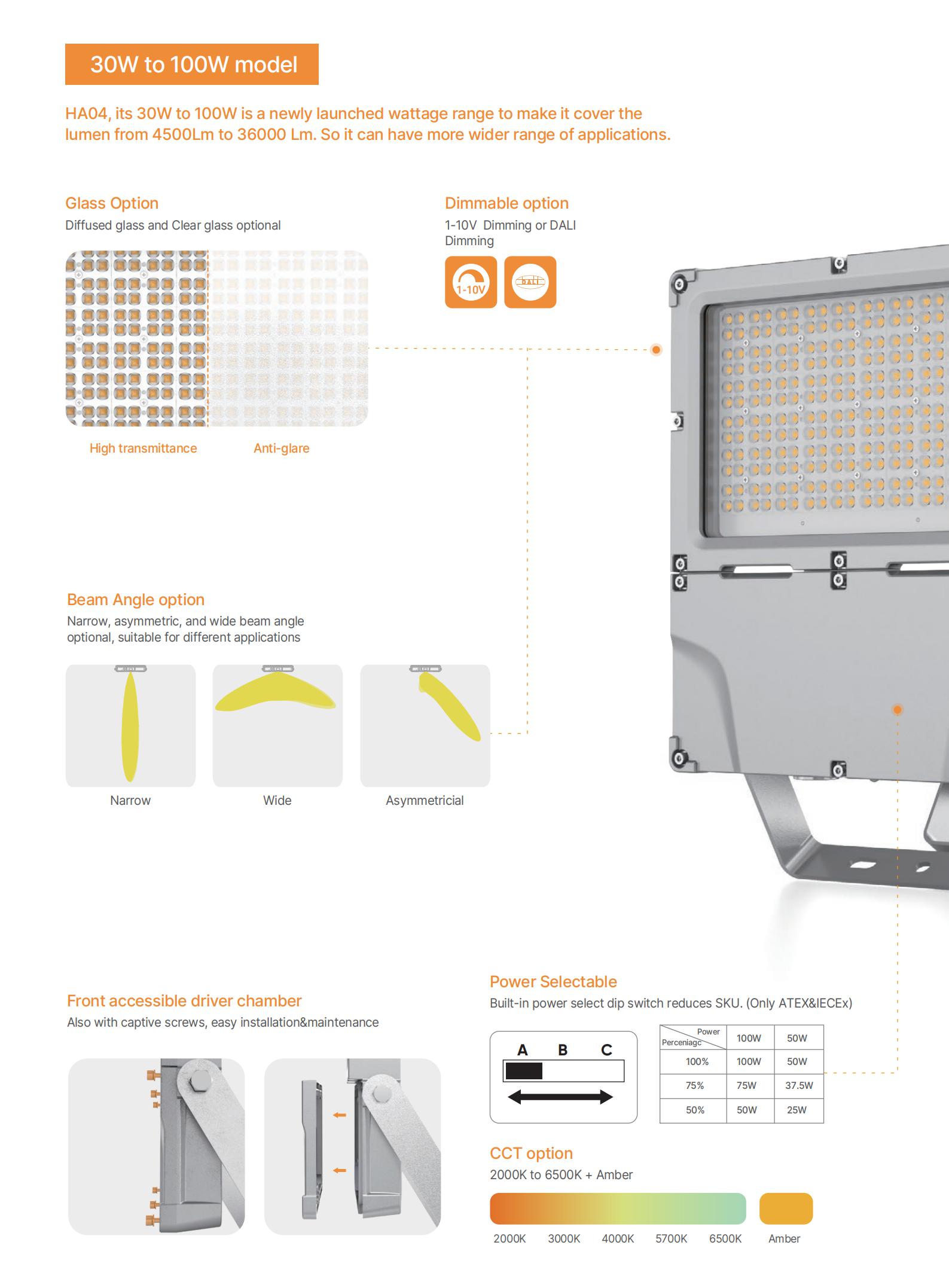 30W to 100W model

HA04, its 30W to 100W is a newly launched wattage range to make it cover the lumen from 4500Lm to 36000 Lm. So it can have more wider range of applications.

Glass Option
Diffused glass and Clear glass optional

High transmittance
Anti-glare

Dimmable option
1-10V Dimming or DALI Dimming

1-10V
DALI

Beam Angle option
Narrow, asymmetric, and wide beam angle optional, suitable for different applications

Narrow
Wide
Asymmetricial

Front accessible driver chamber
Also with captive screws, easy installation&maintenance

Power Selectable
Built-in power select dip switch reduces SKU. (Only ATEX&IECEx)

A B C

| Power / Perceniagc | 100W | 50W |
|---|---|---|
| 100% | 100W | 50W |
| 75% | 75W | 37.5W |
| 50% | 50W | 25W |

CCT option
2000K to 6500K + Amber

2000K 3000K 4000K 5700K 6500K Amber