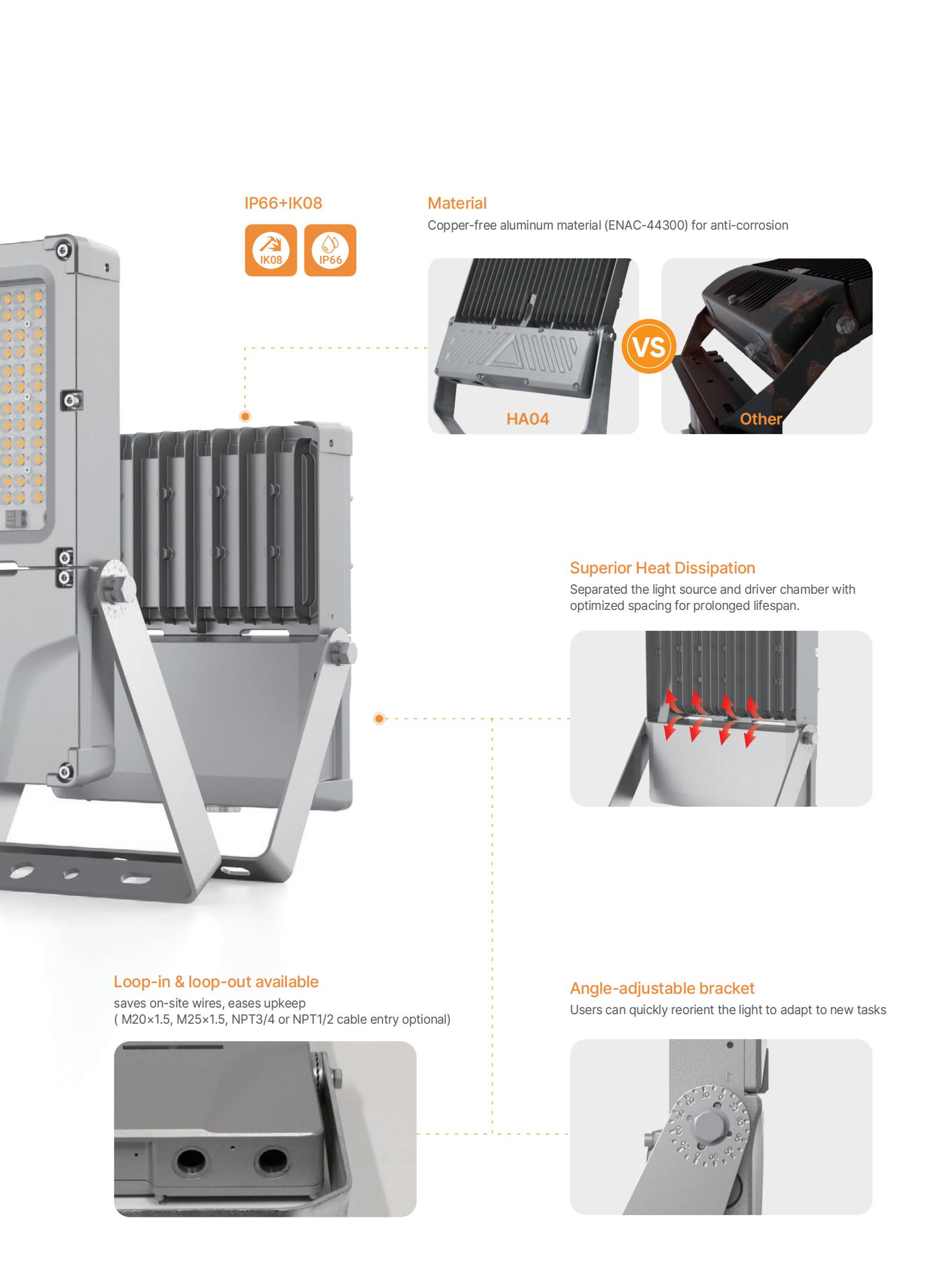 IP66+IK08

IK08 IP66

Material

Copper-free aluminum material (ENAC-44300) for anti-corrosion

HA04

VS

Other

Superior Heat Dissipation

Separated the light source and driver chamber with optimized spacing for prolonged lifespan.

Loop-in & loop-out available

saves on-site wires, eases upkeep
( M20×1.5, M25×1.5, NPT3/4 or NPT1/2 cable entry optional)

Angle-adjustable bracket

Users can quickly reorient the light to adapt to new tasks