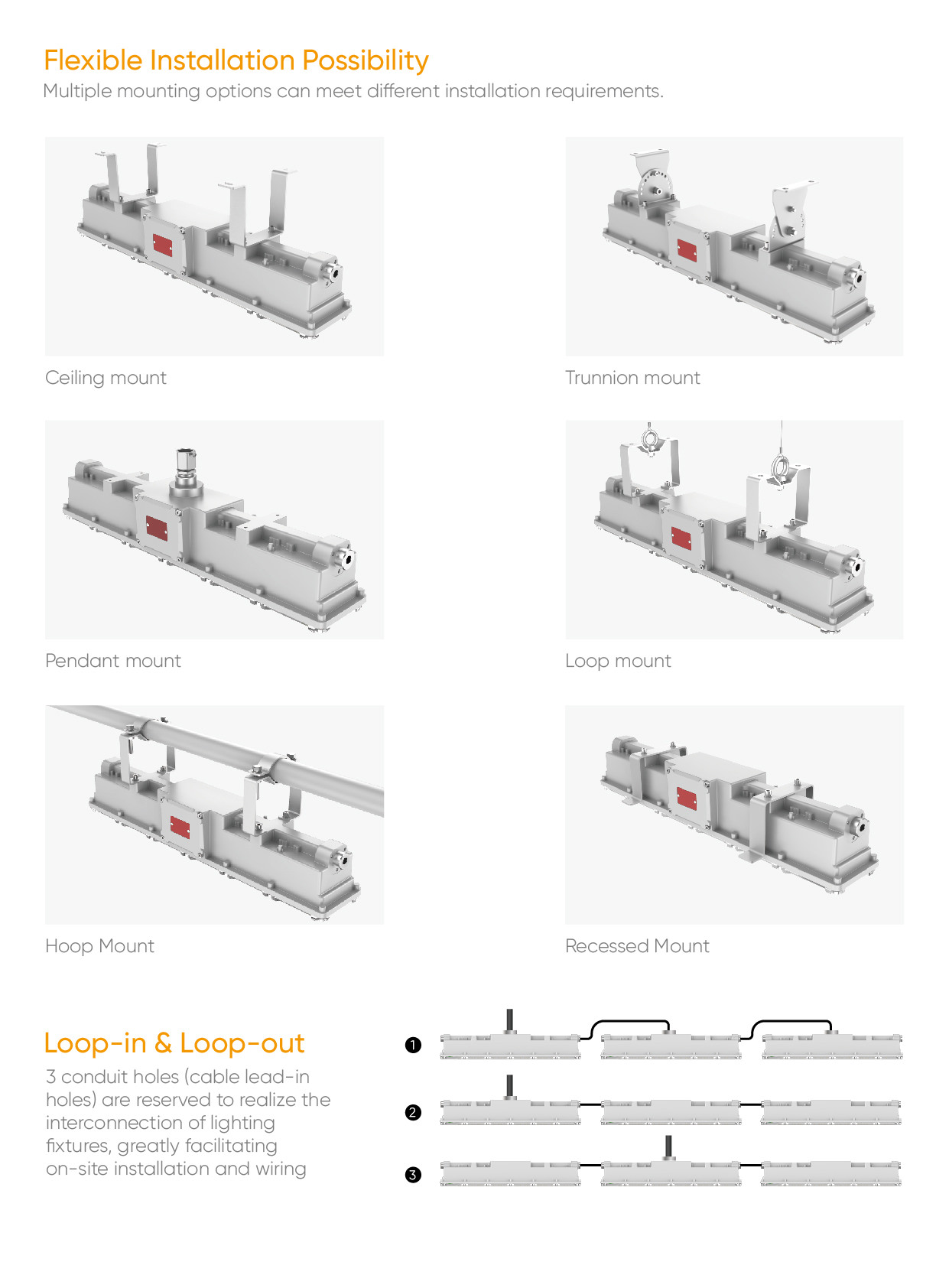 Flexible Installation Possibility
Multiple mounting options can meet different installation requirements.

Ceiling mount

Trunnion mount

Pendant mount

Loop mount

Hoop Mount

Recessed Mount

Loop-in & Loop-out
3 conduit holes (cable lead-in holes) are reserved to realize the interconnection of lighting fixtures, greatly facilitating on-site installation and wiring

❶

❷

❸