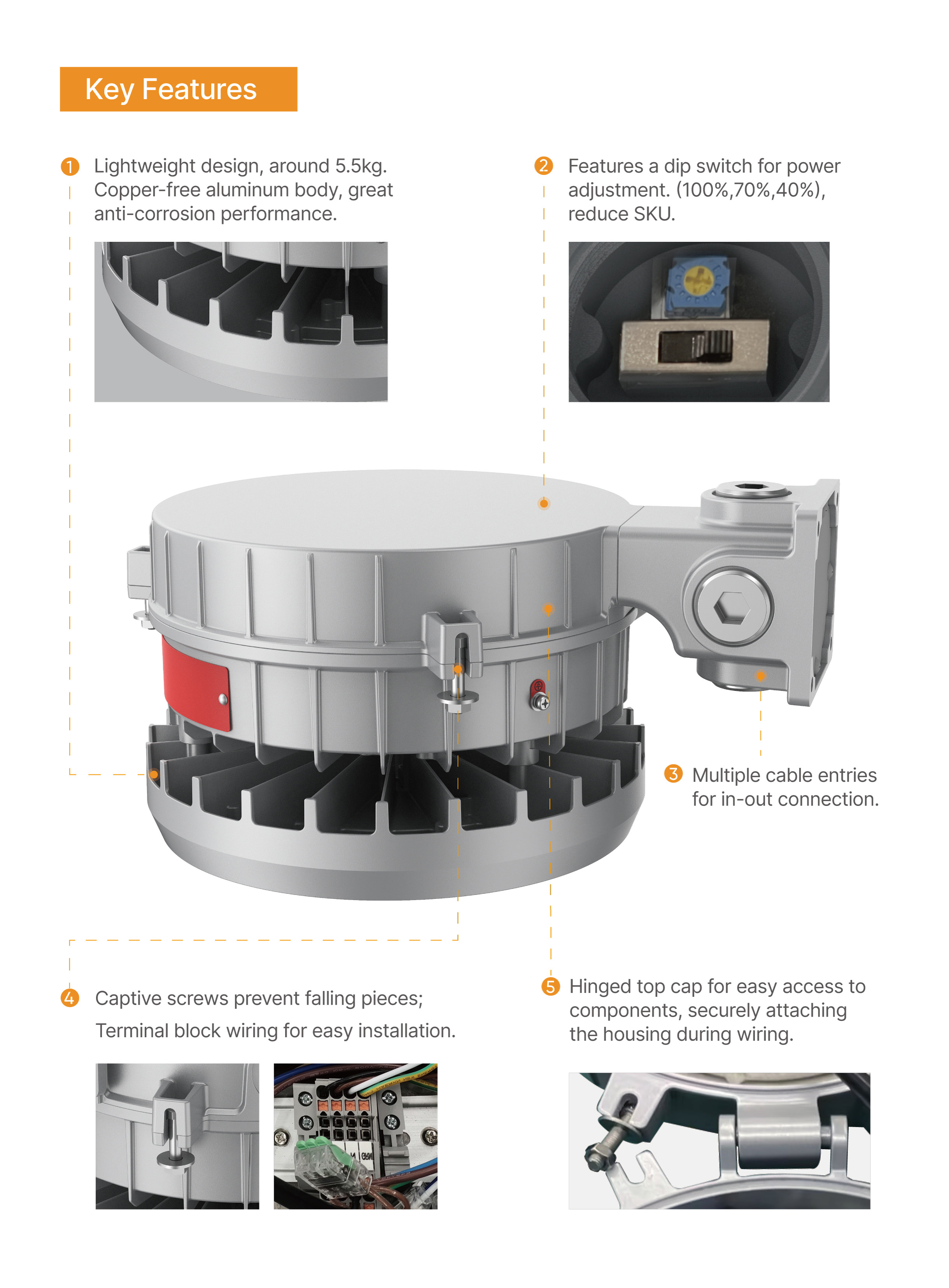 Key Features

1 Lightweight design, around 5.5kg. Copper-free aluminum body, great anti-corrosion performance.

2 Features a dip switch for power adjustment. (100%,70%,40%), reduce SKU.

3 Multiple cable entries for in-out connection.

4 Captive screws prevent falling pieces; Terminal block wiring for easy installation.

5 Hinged top cap for easy access to components, securely attaching the housing during wiring.