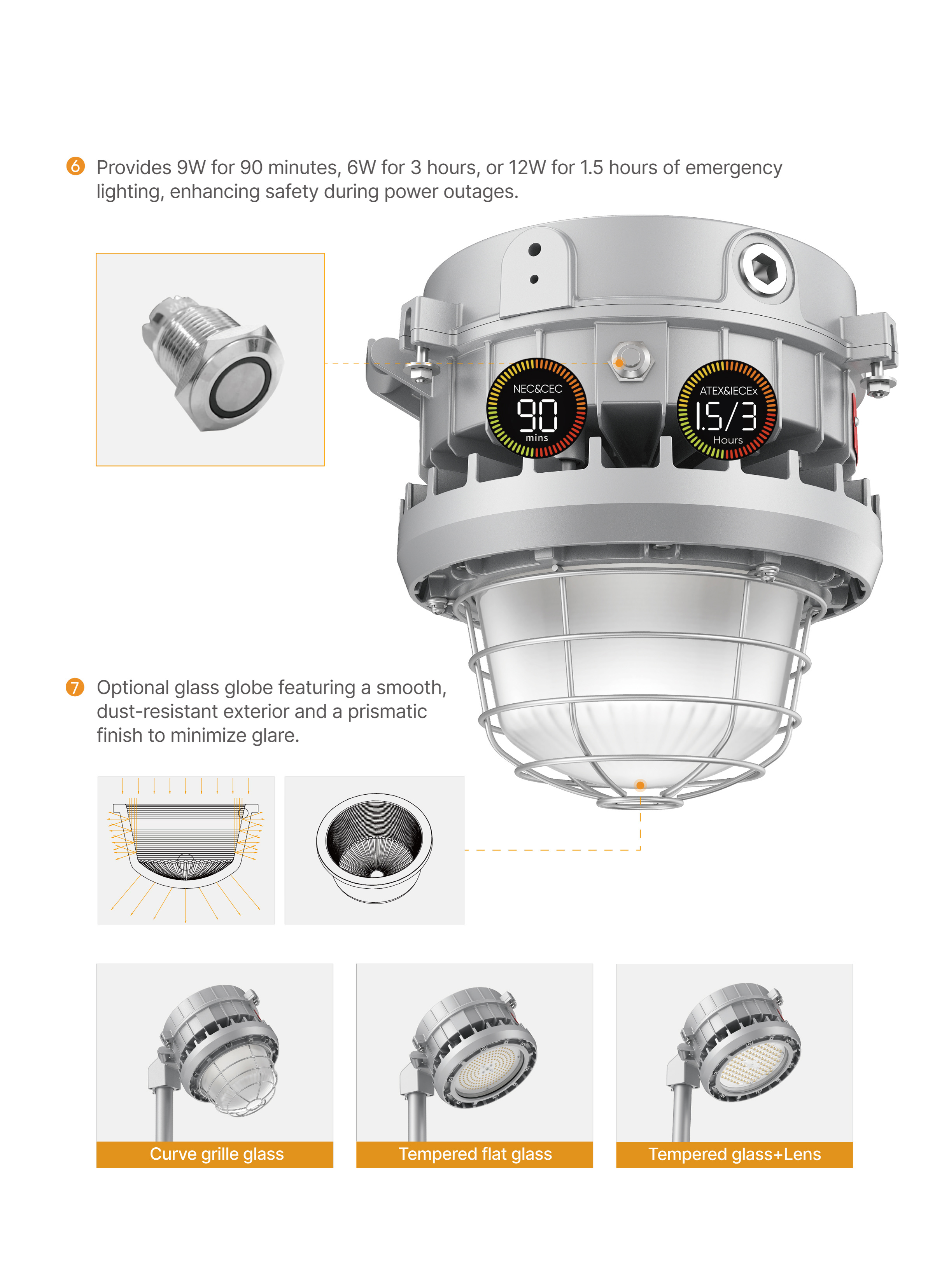 6 Provides 9W for 90 minutes, 6W for 3 hours, or 12W for 1.5 hours of emergency lighting, enhancing safety during power outages.

NEC&CEC
90
mins

ATEX&IECEx
1.5/3
Hours

7 Optional glass globe featuring a smooth, dust-resistant exterior and a prismatic finish to minimize glare.

Curve grille glass

Tempered flat glass

Tempered glass+Lens